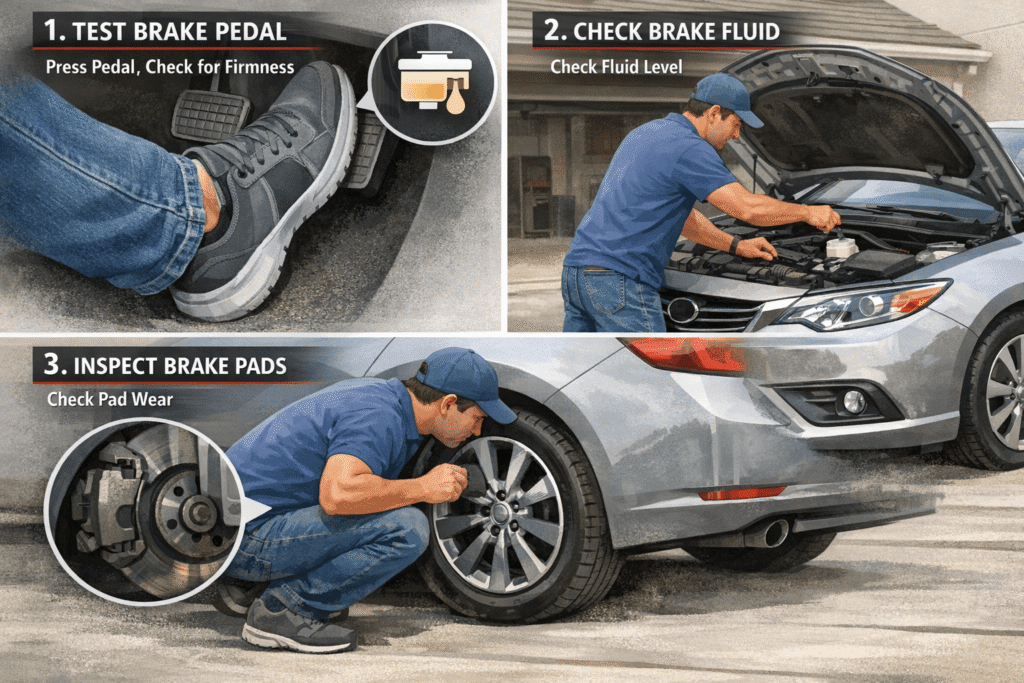 1. TEST BRAKE PEDAL
Press Pedal, Check for Firmness

2. CHECK BRAKE FLUID
Check Fluid Level

3. INSPECT BRAKE PADS
Check Pad Wear